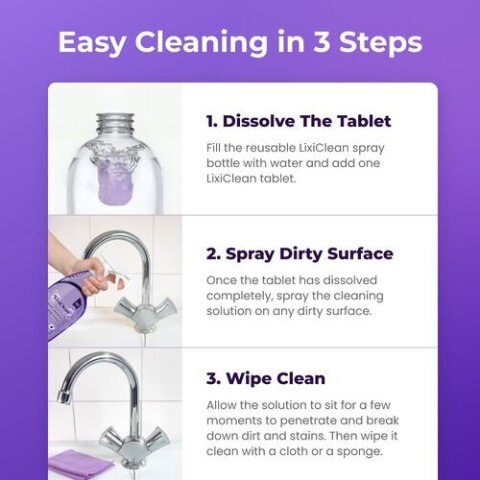 Easy Cleaning in 3 Steps

1. Dissolve The Tablet

Fill the reusable LixiClean spray bottle with water and add one LixiClean tablet.

2. Spray Dirty Surface

Once the tablet has dissolved completely, spray the cleaning solution on any dirty surface.

3. Wipe Clean

Allow the solution to sit for a few moments to penetrate and break down dirt and stains. Then wipe it clean with a cloth or a sponge.